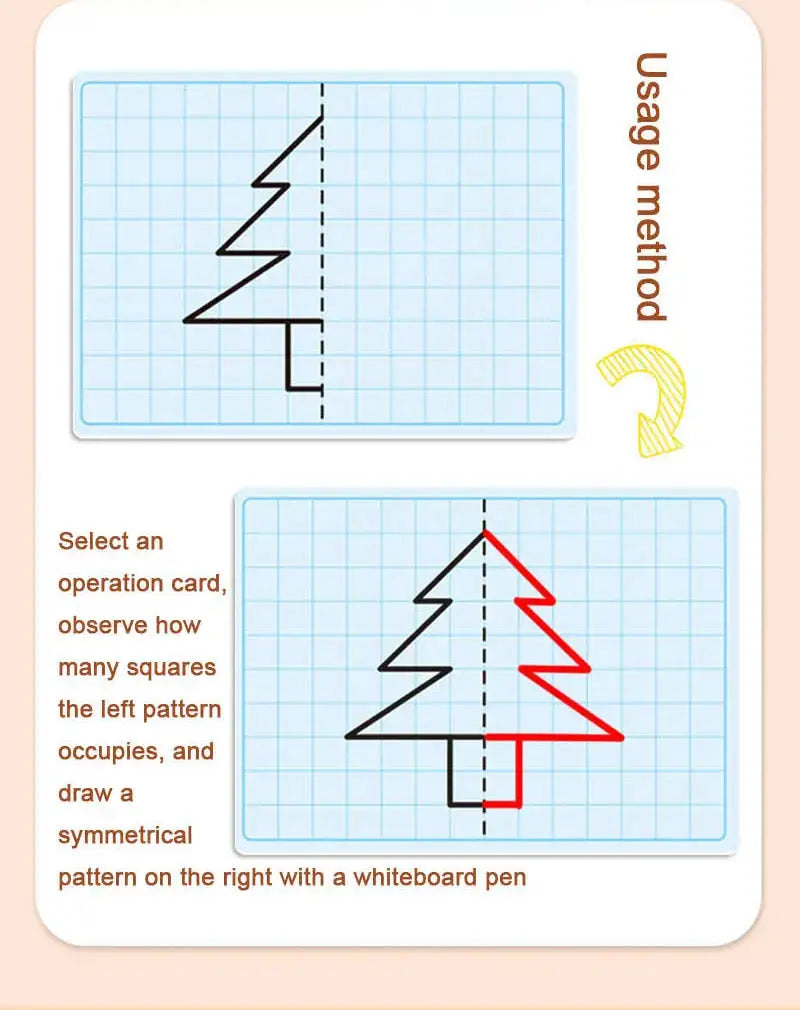 Usage method

Select an operation card, observe how many squares the left pattern occupies, and draw a symmetrical pattern on the right with a whiteboard pen