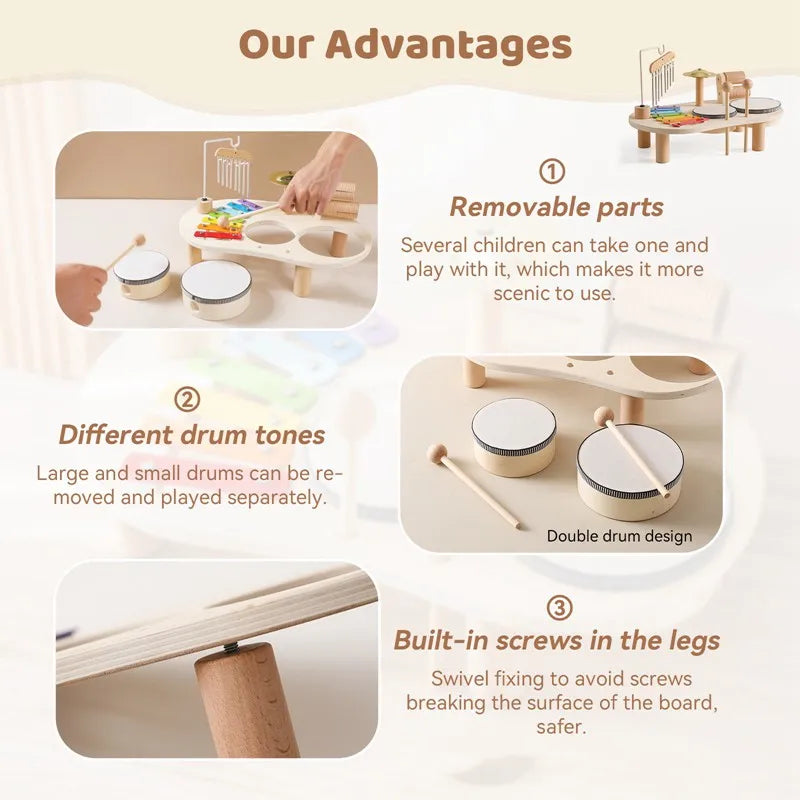 Our Advantages

①
Removable parts
Several children can take one and play with it, which makes it more scenic to use.

②
Different drum tones
Large and small drums can be removed and played separately.

Double drum design

③
Built-in screws in the legs
Swivel fixing to avoid screws breaking the surface of the board, safer.